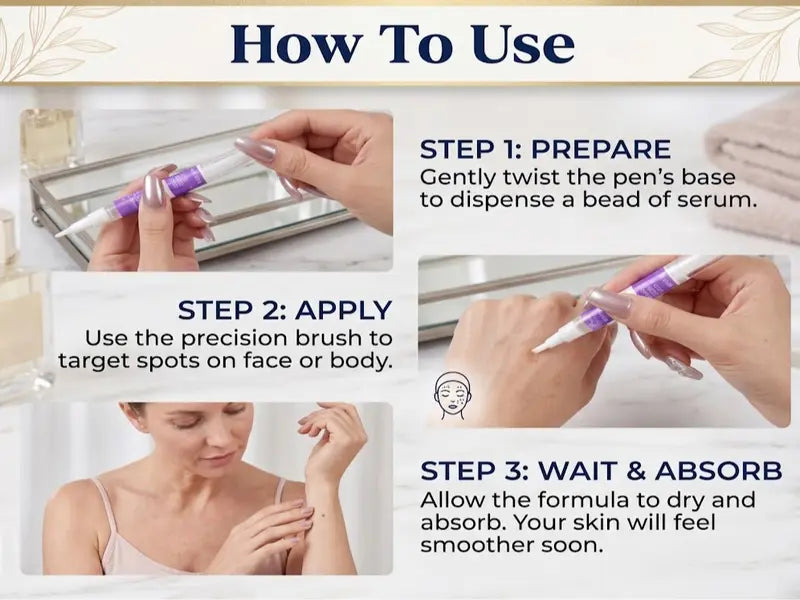 How To Use

STEP 1: PREPARE
Gently twist the pen's base to dispense a bead of serum.

STEP 2: APPLY
Use the precision brush to target spots on face or body.

STEP 3: WAIT & ABSORB
Allow the formula to dry and absorb. Your skin will feel smoother soon.